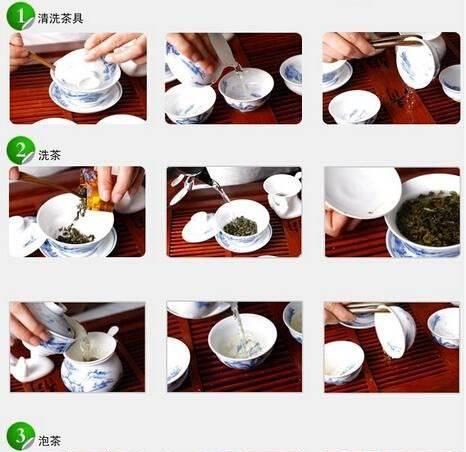 1 清洗茶具

2 洗茶

3 泡茶